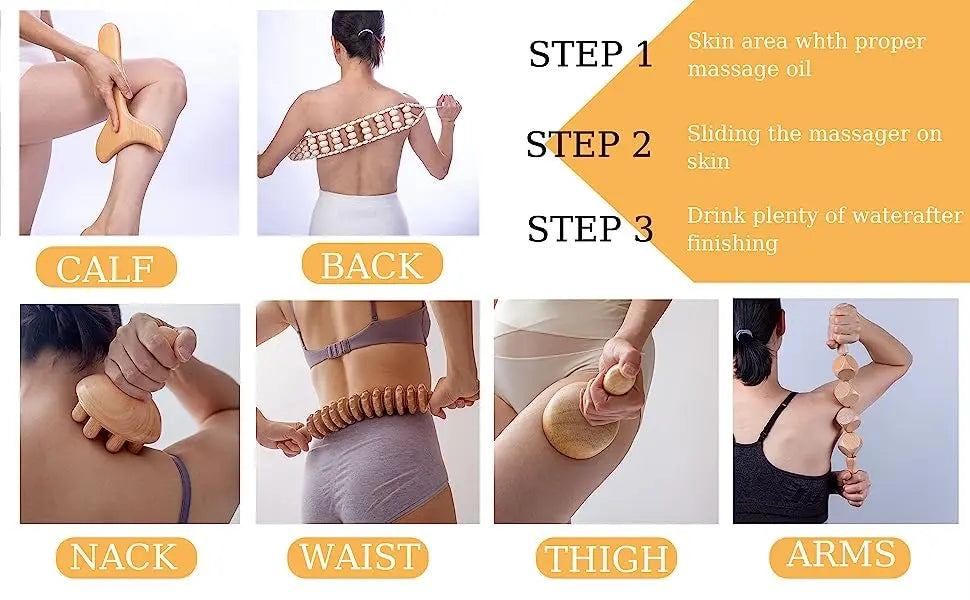 CALF

BACK

STEP 1 Skin area whth proper massage oil

STEP 2 Sliding the massager on skin

STEP 3 Drink plenty of waterafter finishing

NACK

WAIST

THIGH

ARMS