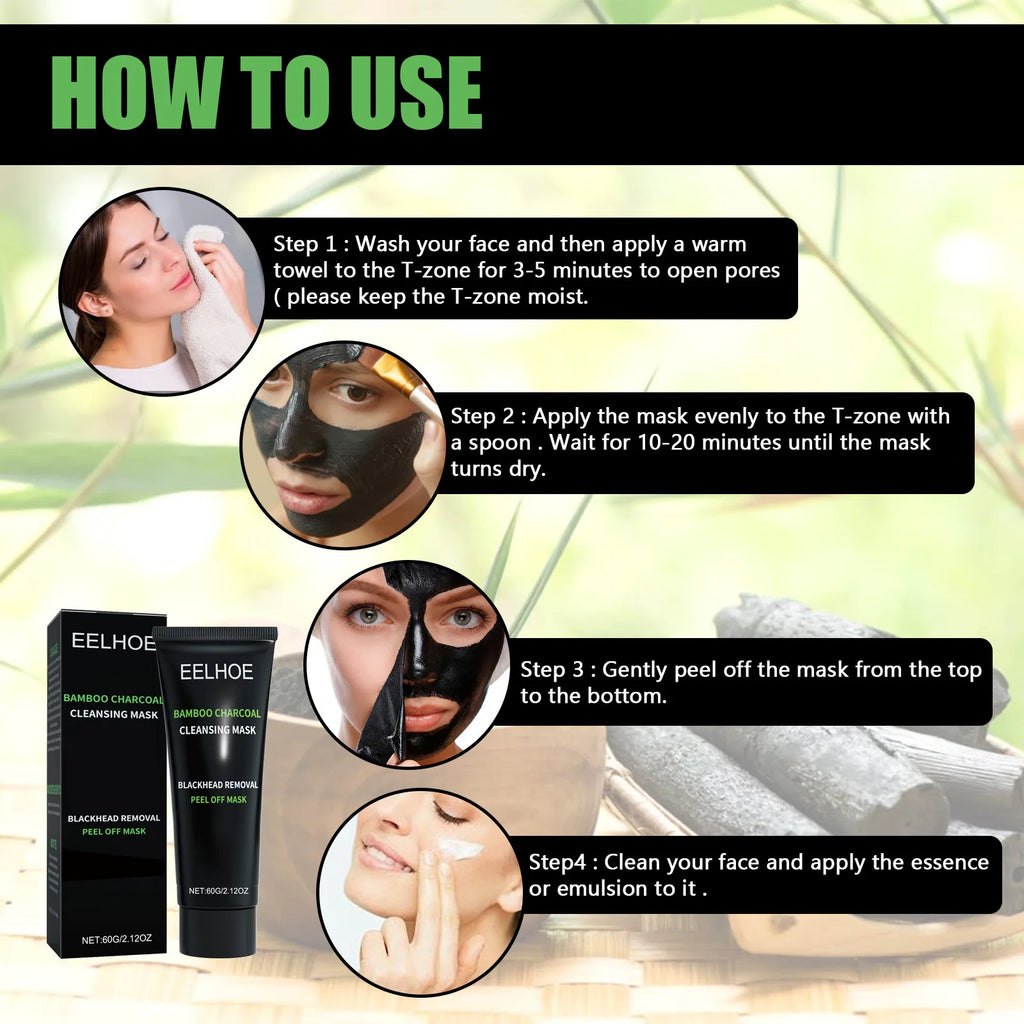 HOW TO USE

Step 1 : Wash your face and then apply a warm towel to the T-zone for 3-5 minutes to open pores ( please keep the T-zone moist.

Step 2 : Apply the mask evenly to the T-zone with a spoon . Wait for 10-20 minutes until the mask turns dry.

Step 3 : Gently peel off the mask from the top to the bottom.

Step4 : Clean your face and apply the essence or emulsion to it .

EELHOE
BAMBOO CHARCOAL
CLEANSING MASK
BLACKHEAD REMOVAL
PEEL OFF MASK
NET:60G/2.12OZ

EELHOE
BAMBOO CHARCOAL
CLEANSING MASK
BLACKHEAD REMOVAL
PEEL OFF MASK
NET:60G/2.12OZ